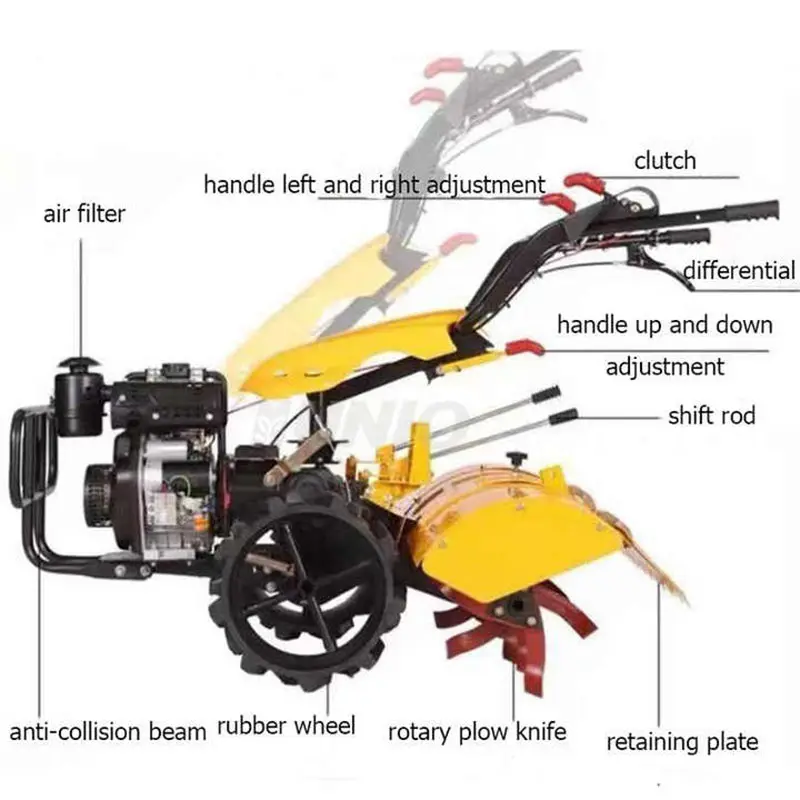 clutch

handle left and right adjustment

air filter

differential

handle up and down adjustment

shift rod

anti-collision beam

rubber wheel

rotary plow knife

retaining plate